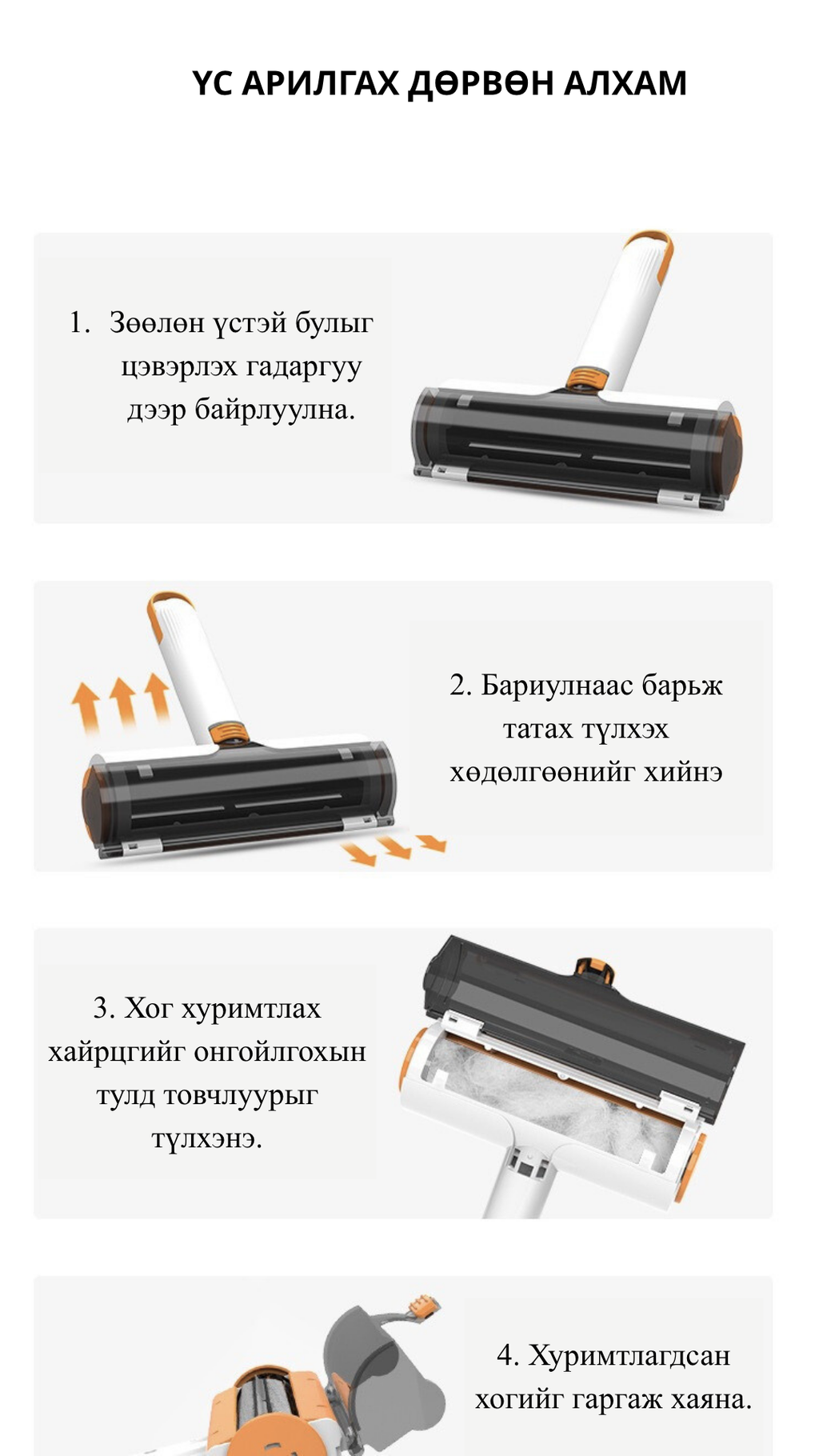 ҮС АРИЛГАХ ДӨРВӨН АЛХАМ

1. Зөөлөн үстэй булыг цэвэрлэх гадаргуу дээр байрлуулна.

2. Бариулнаас барьж татах түлхэх хөдөлгөөнийг хийнэ

3. Хог хуримтлах хайрцгийг онгойлгохын тулд товчлуурыг түлхэнэ.

4. Хуримтлагдсан хогийг гаргаж хаяна.